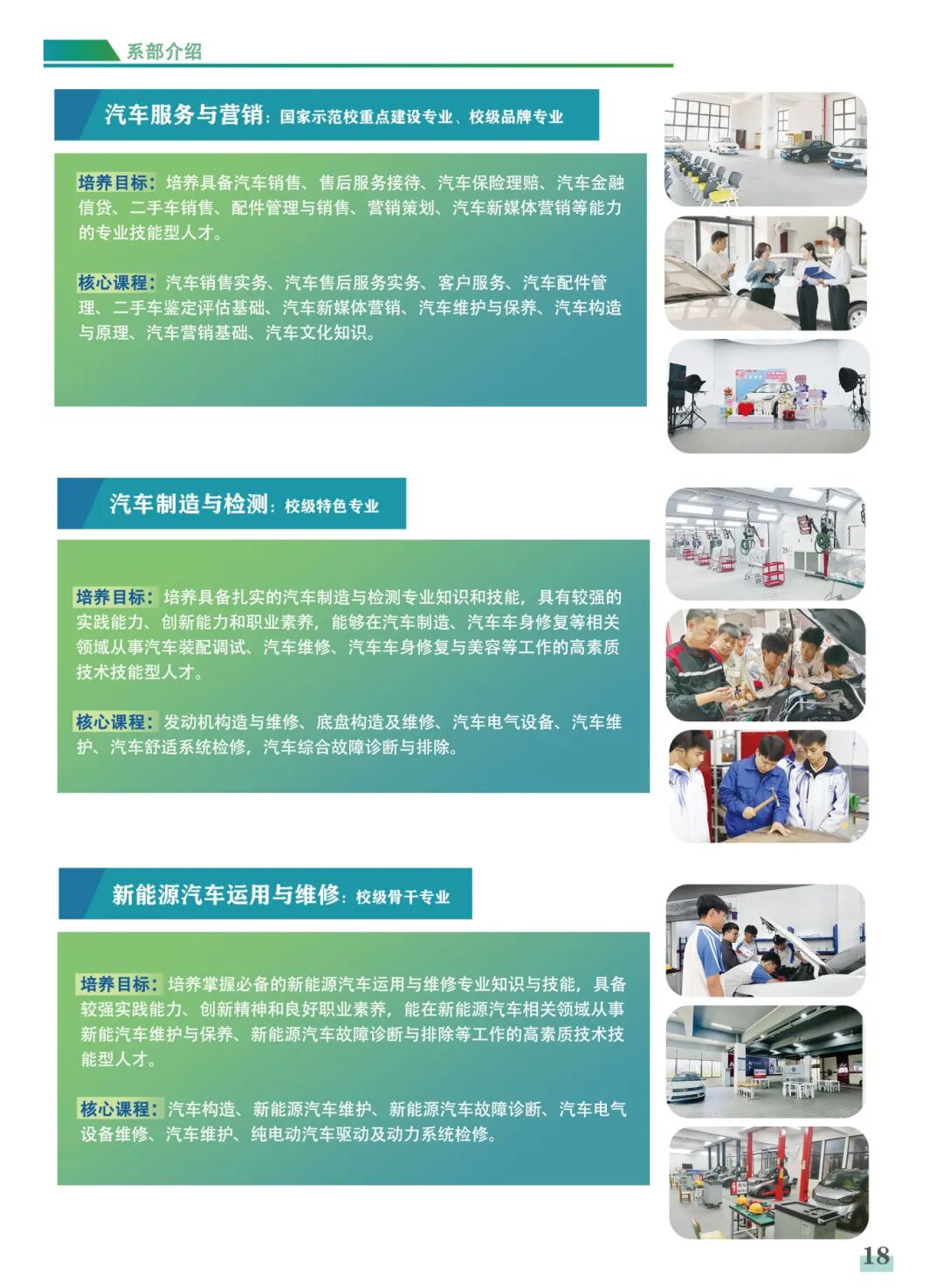 系部介绍

汽车服务与营销：国家示范校重点建设专业、校级品牌专业

培养目标：培养具备汽车销售、售后服务接待、汽车保险理赔、汽车金融信贷、二手车销售、配件管理与销售、营销策划、汽车新媒体营销等能力的专业技能型人才。

核心课程：汽车销售实务、汽车售后服务实务、客户服务、汽车配件管理、二手车鉴定评估基础、汽车新媒体营销、汽车维护与保养、汽车构造与原理、汽车营销基础、汽车文化知识。

汽车制造与检测：校级特色专业

培养目标：培养具备扎实的汽车制造与检测专业知识和技能，具有较强的实践能力、创新能力和职业素养，能够在汽车制造、汽车车身修复等相关领域从事汽车装配调试、汽车维修、汽车车身修复与美容等工作的高素质技术技能型人才。

核心课程：发动机构造与维修、底盘构造及维修、汽车电气设备、汽车维护、汽车舒适系统检修，汽车综合故障诊断与排除。

新能源汽车运用与维修：校级骨干专业

培养目标：培养掌握必备的新能源汽车运用与维修专业知识与技能，具备较强实践能力、创新精神和良好职业素养，能在新能源汽车相关领域从事新能汽车维护与保养、新能源汽车故障诊断与排除等工作的高素质技术技能型人才。

核心课程：汽车构造、新能源汽车维护、新能源汽车故障诊断、汽车电气设备维修、汽车维护、纯电动汽车驱动及动力系统检修。

18